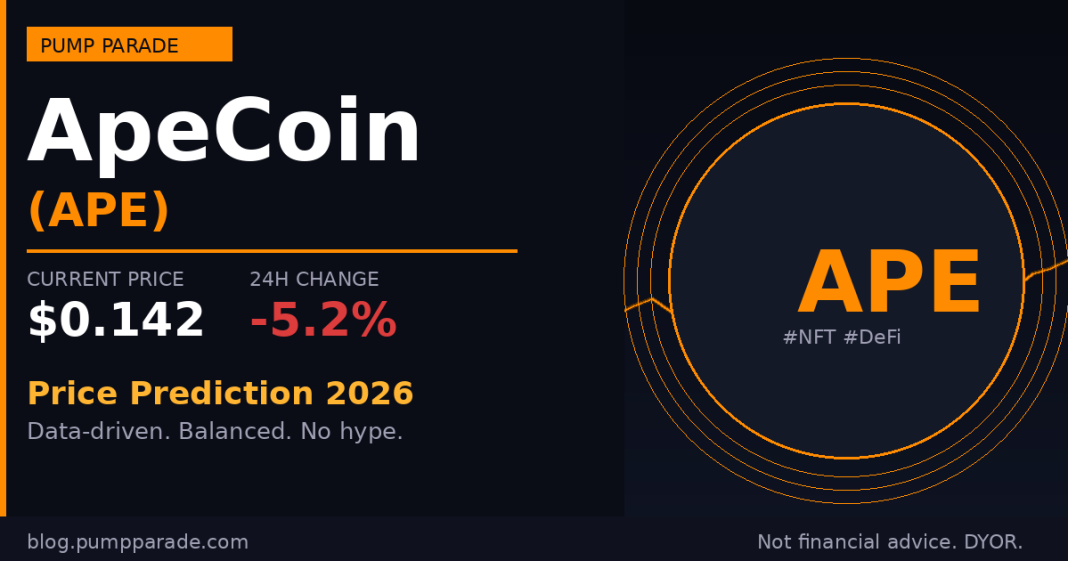 PUMP PARADE

ApeCoin

(APE)

CURRENT PRICE
$0.142

24H CHANGE
-5.2%

Price Prediction 2026

Data-driven. Balanced. No hype.

APE

#NFT #DeFi

blog.pumpparade.com

Not financial advice. DYOR.